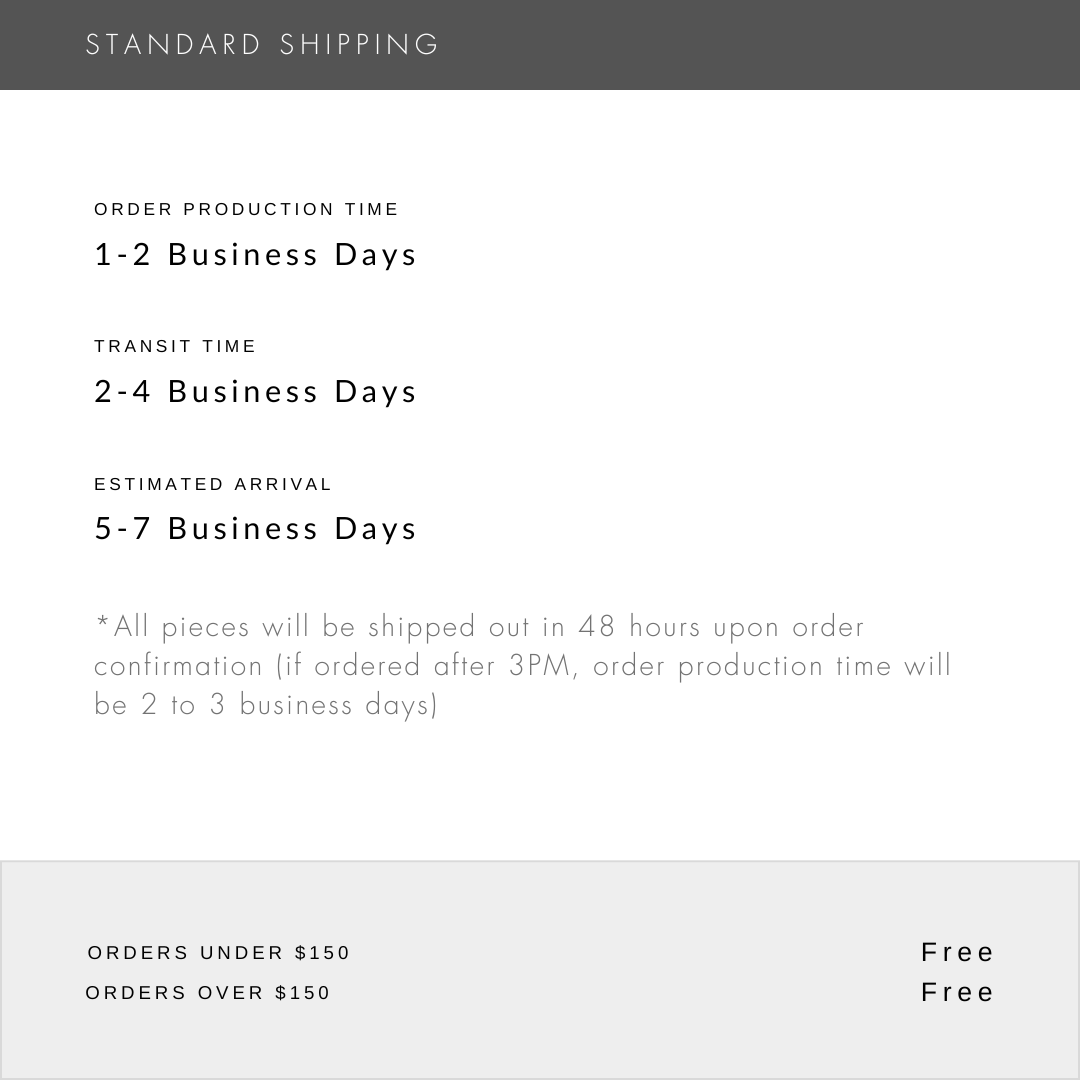 STANDARD SHIPPING

ORDER PRODUCTION TIME

1-2 Business Days

TRANSIT TIME

2-4 Business Days

ESTIMATED ARRIVAL

5-7 Business Days

*All pieces will be shipped out in 48 hours upon order confirmation (if ordered after 3PM, order production time will be 2 to 3 business days)

ORDERS UNDER $150 Free
ORDERS OVER $150 Free