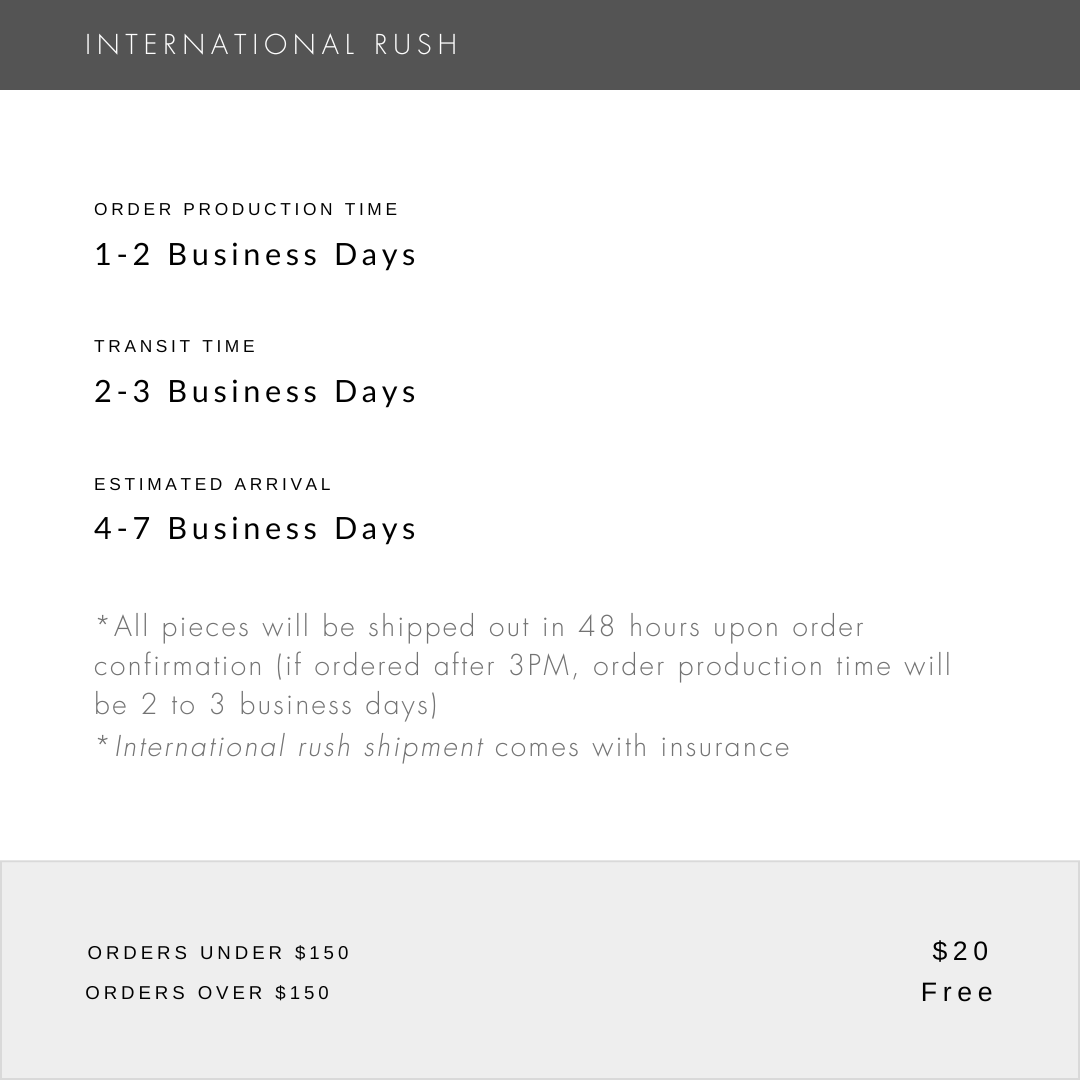 INTERNATIONAL RUSH

ORDER PRODUCTION TIME
1-2 Business Days

TRANSIT TIME
2-3 Business Days

ESTIMATED ARRIVAL
4-7 Business Days

*All pieces will be shipped out in 48 hours upon order confirmation (if ordered after 3PM, order production time will be 2 to 3 business days)
*International rush shipment comes with insurance

ORDERS UNDER $150 $20
ORDERS OVER $150 Free